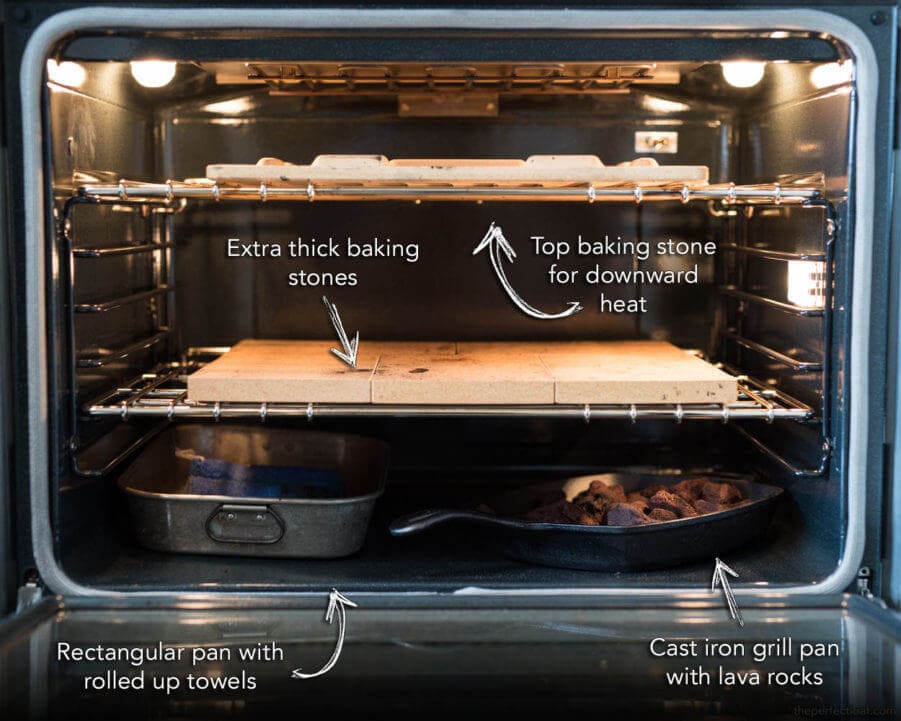 Extra thick baking stones

Top baking stone for downward heat

Rectangular pan with rolled up towels

Cast iron grill pan with lava rocks

theperfectloaf.com